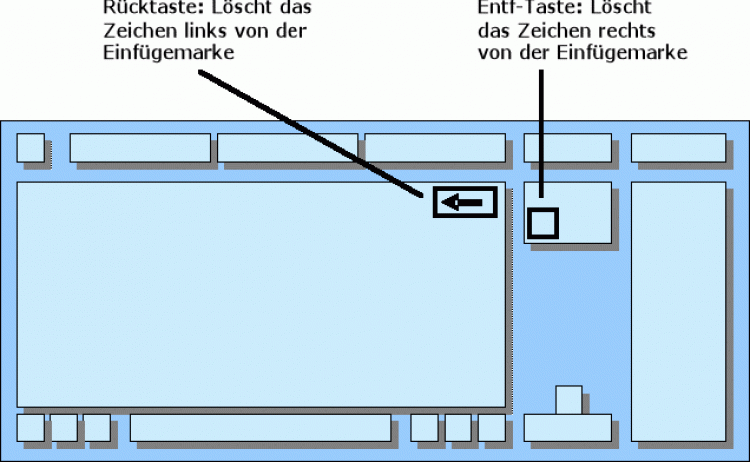 Rücktaste: Löscht das Zeichen links von der Einfügemarke

Entf-Taste: Löscht das Zeichen rechts von der Einfügemarke